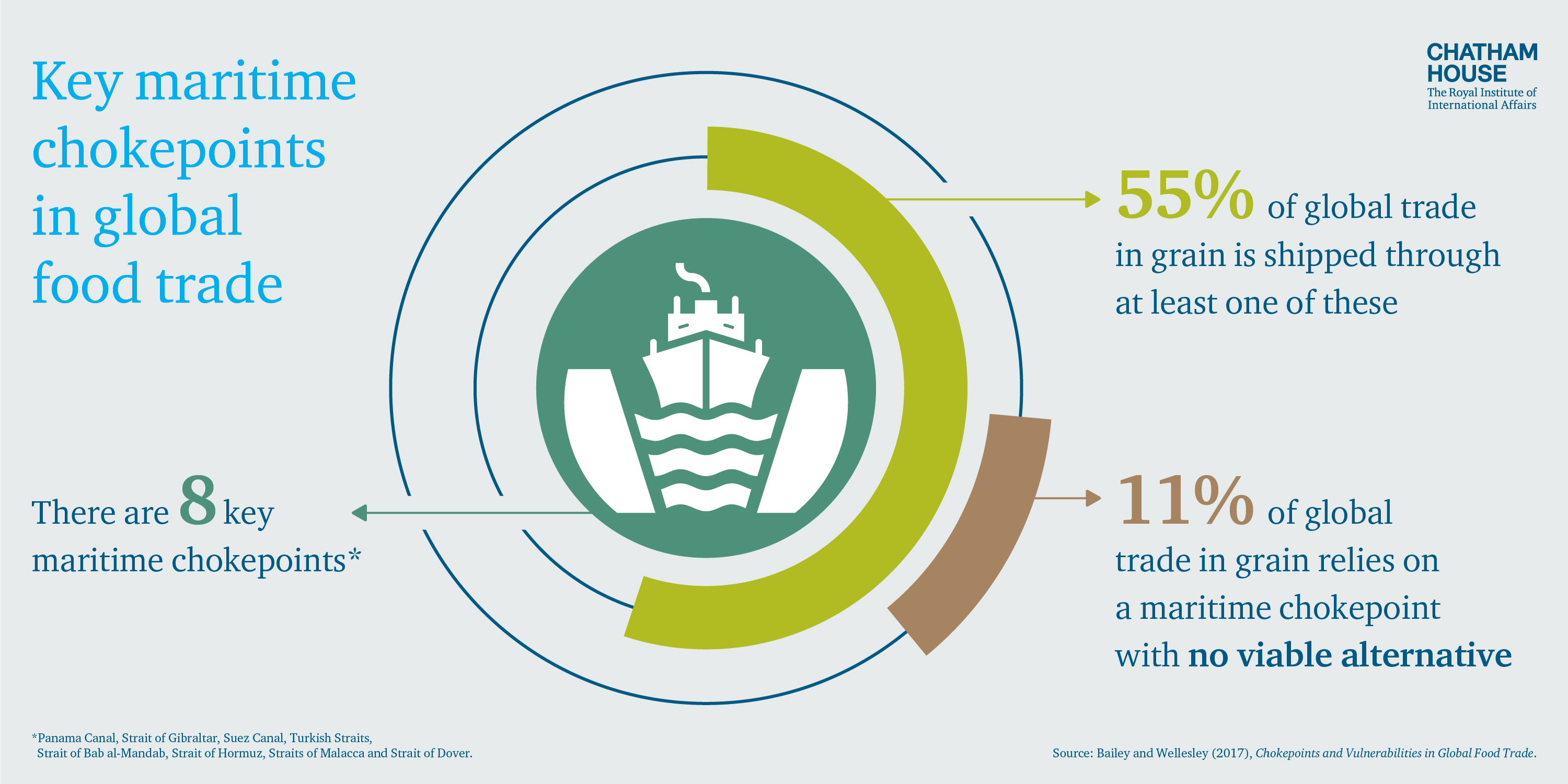 Key maritime chokepoints in global food trade

CHATHAM HOUSE
The Royal Institute of International Affairs

55% of global trade in grain is shipped through at least one of these

There are 8 key maritime chokepoints*

11% of global trade in grain relies on a maritime chokepoint with no viable alternative

*Panama Canal, Strait of Gibraltar, Suez Canal, Turkish Straits, Strait of Bab al-Mandab, Strait of Hormuz, Straits of Malacca and Strait of Dover.

Source: Bailey and Wellesley (2017), Chokepoints and Vulnerabilities in Global Food Trade.