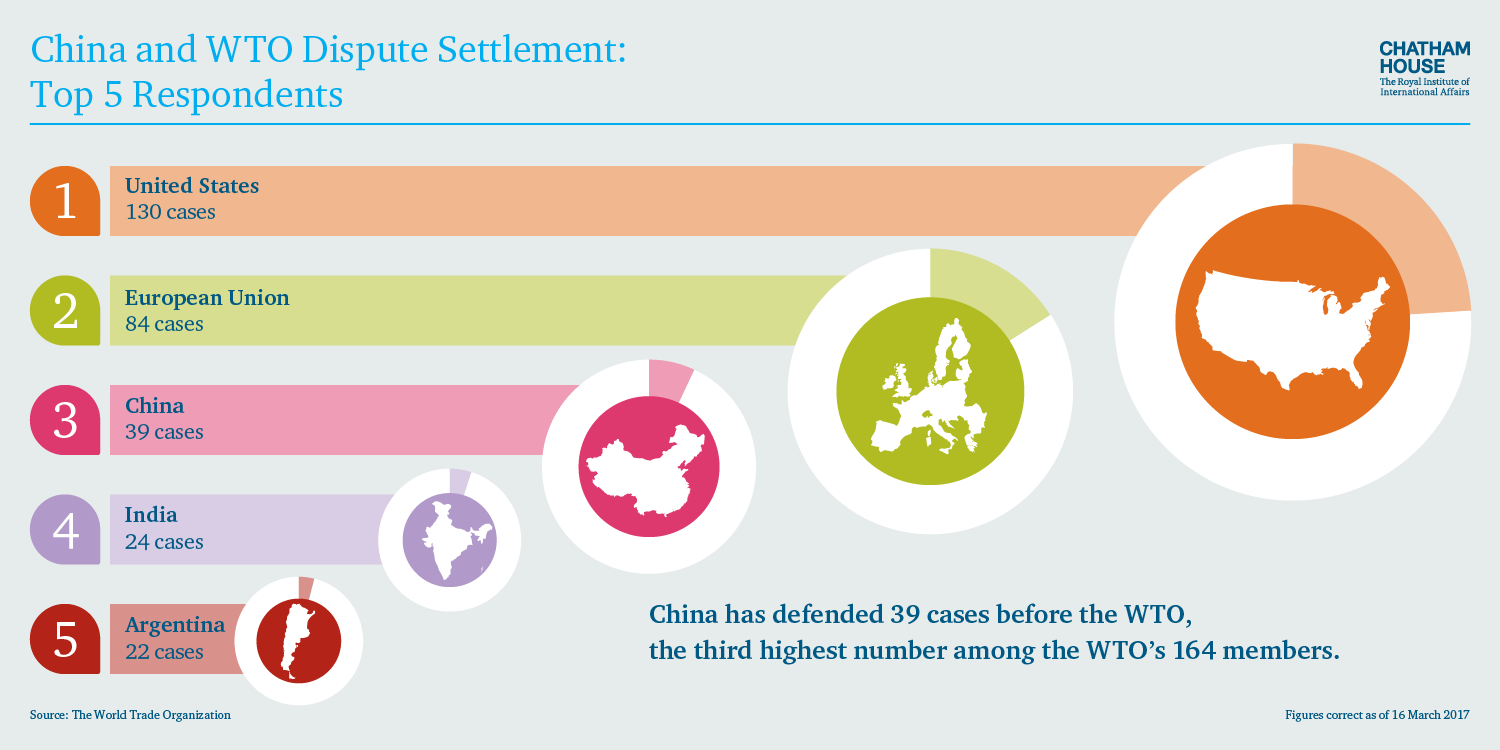 China and WTO Dispute Settlement:
Top 5 Respondents

CHATHAM HOUSE
The Royal Institute of International Affairs

1
United States
130 cases

2
European Union
84 cases

3
China
39 cases

4
India
24 cases

5
Argentina
22 cases

China has defended 39 cases before the WTO, the third highest number among the WTO's 164 members.

Source: The World Trade Organization

Figures correct as of 16 March 2017