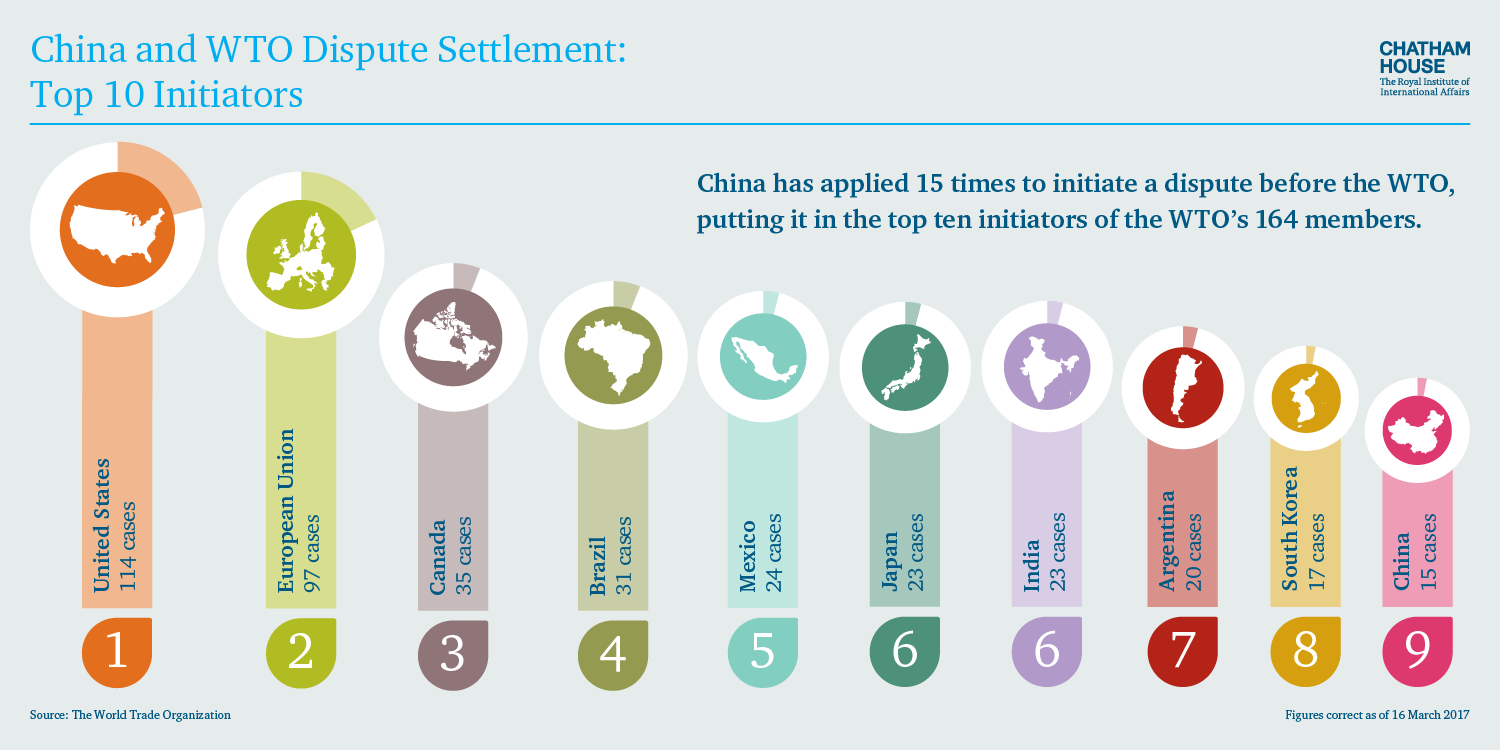 China and WTO Dispute Settlement: Top 10 Initiators

CHATHAM HOUSE
The Royal Institute of International Affairs

China has applied 15 times to initiate a dispute before the WTO, putting it in the top ten initiators of the WTO's 164 members.

United States
114 cases

1

European Union
97 cases

2

Canada
35 cases

3

Brazil
31 cases

4

Mexico
24 cases

5

Japan
23 cases

6

India
23 cases

6

Argentina
20 cases

7

South Korea
17 cases

8

China
15 cases

9

Source: The World Trade Organization

Figures correct as of 16 March 2017