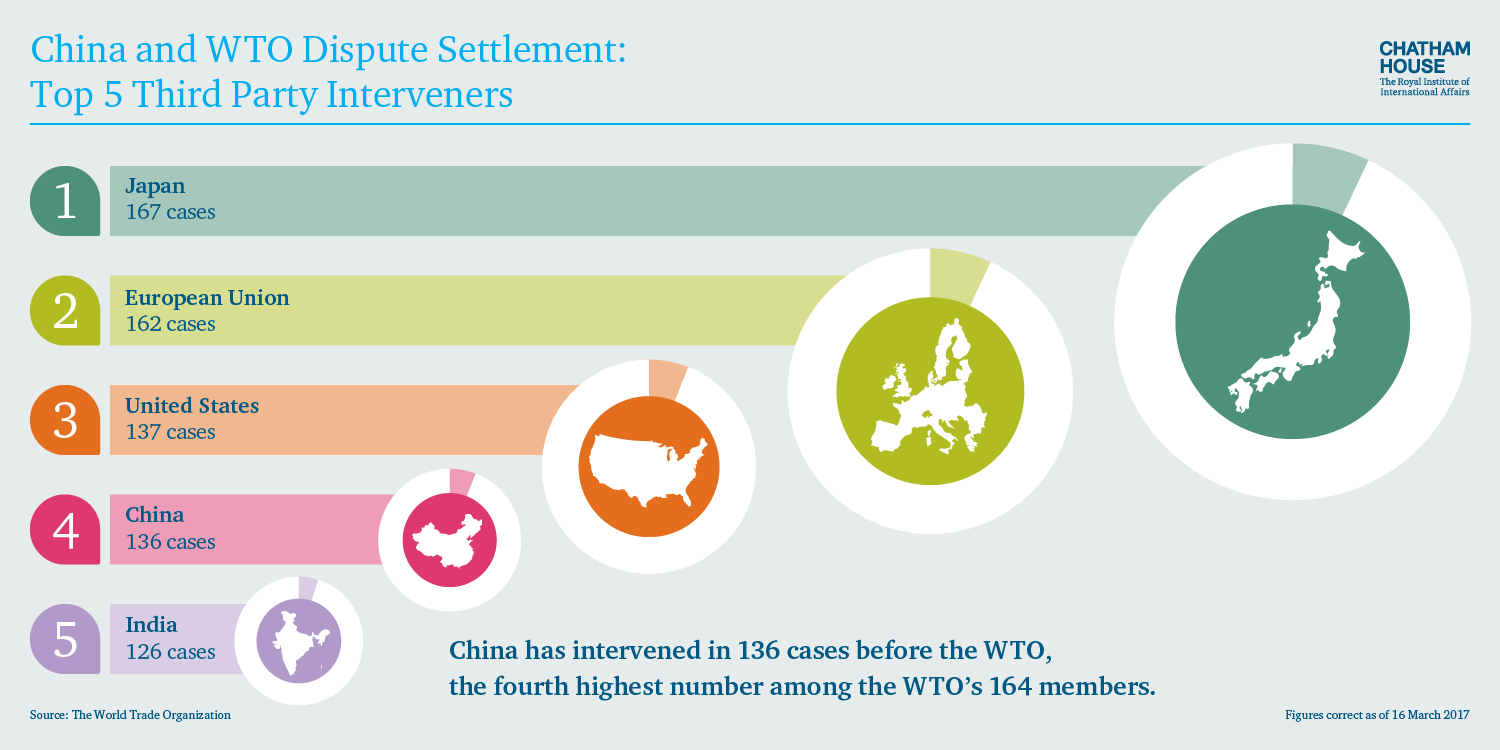 China and WTO Dispute Settlement:
Top 5 Third Party Interveners

CHATHAM HOUSE
The Royal Institute of International Affairs

1
Japan
167 cases

2
European Union
162 cases

3
United States
137 cases

4
China
136 cases

5
India
126 cases

China has intervened in 136 cases before the WTO, the fourth highest number among the WTO's 164 members.

Source: The World Trade Organization

Figures correct as of 16 March 2017