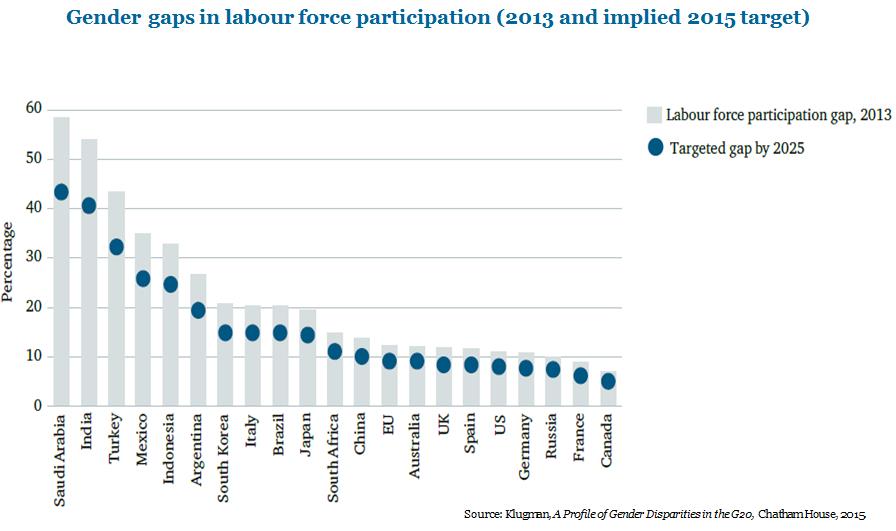 Gender gaps in labour force participation (2013 and implied 2015 target)

Labour force participation gap, 2013
Targeted gap by 2025

Percentage

60
50
40
30
20
10
0

Saudi Arabia
India
Turkey
Mexico
Indonesia
Argentina
South Korea
Italy
Brazil
Japan
South Africa
China
EU
Australia
UK
Spain
US
Germany
Russia
France
Canada

Source: Klugman, A Profile of Gender Disparities in the G20, Chatham House, 2015